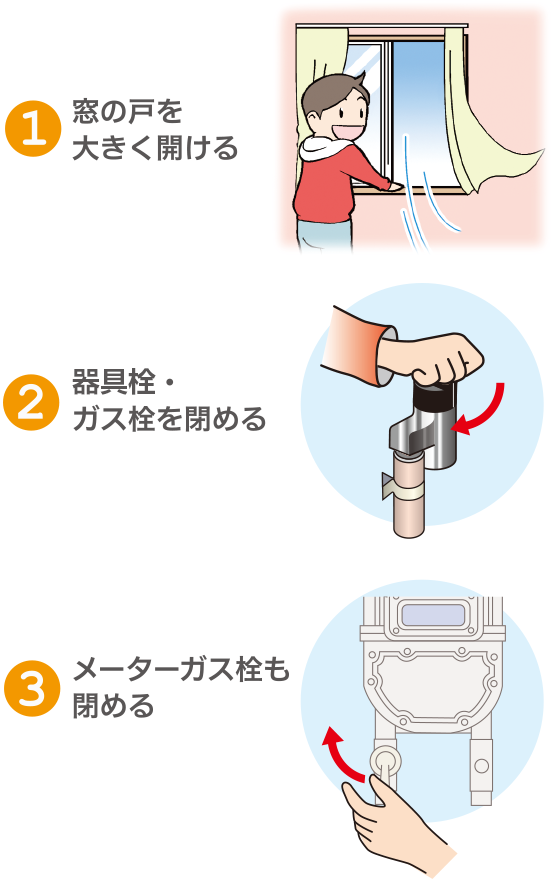 1 窓の戸を大きく開ける

2 器具栓・ガス栓を閉める

3 メーターガス栓も閉める