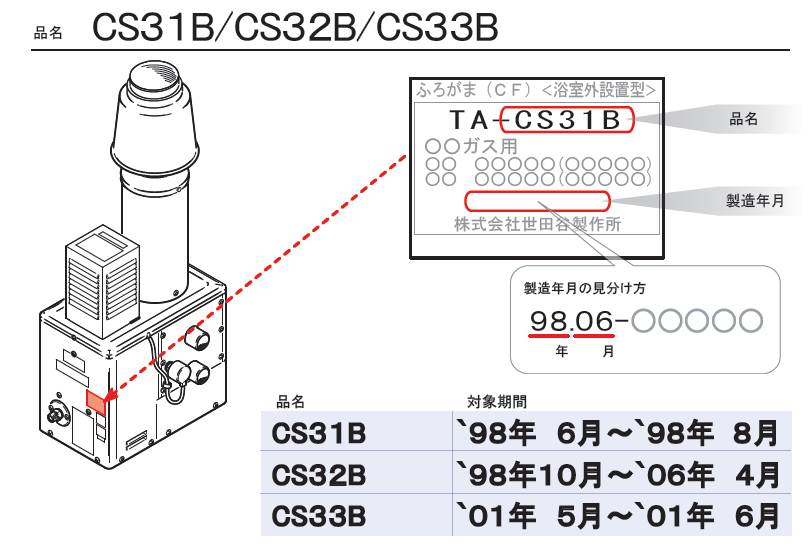 品名　CS31B/CS32B/CS33B

ふろがま（CF）<浴室外設置型>
TA-CS31B
○○ガス用
○○　○○○○○(○○○○○)
○○　○○○○○(○○○○○)
株式会社世田谷製作所

品名
製造年月

製造年月の見分け方
98.06-○○○○○
年　月

| 品名 | 対象期間 |
|---|---|
| CS31B | `98年 6月～`98年 8月 |
| CS32B | `98年10月～`06年 4月 |
| CS33B | `01年 5月～`01年 6月 |